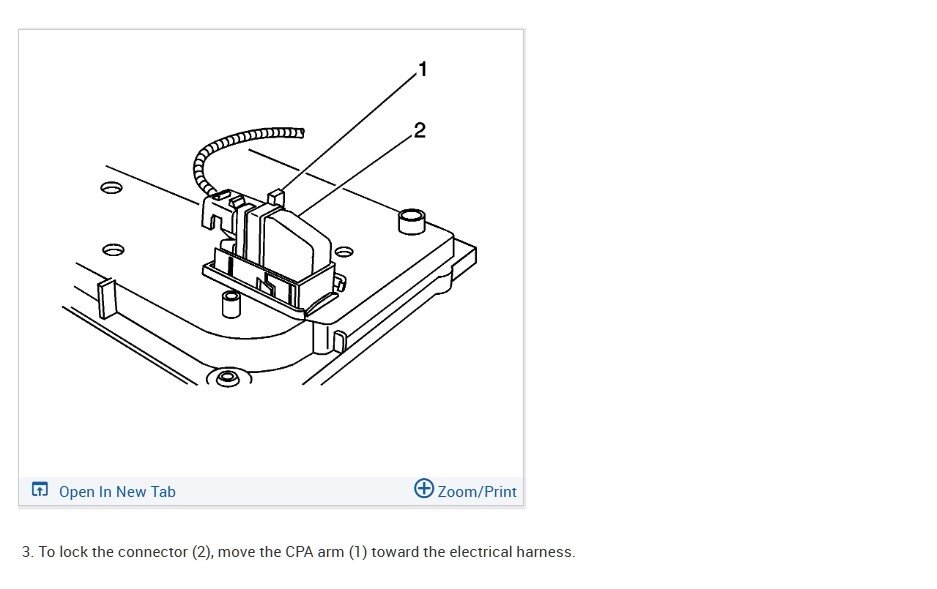 1
2

Open In New Tab
Zoom/Print

3. To lock the connector (2), move the CPA arm (1) toward the electrical harness.