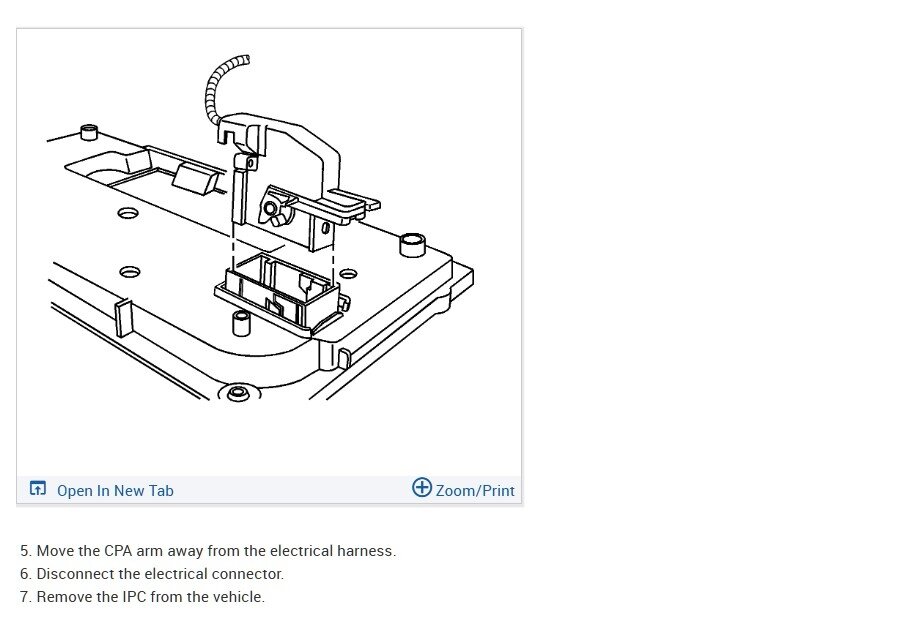 Open In New Tab

Zoom/Print

5. Move the CPA arm away from the electrical harness.
6. Disconnect the electrical connector.
7. Remove the IPC from the vehicle.