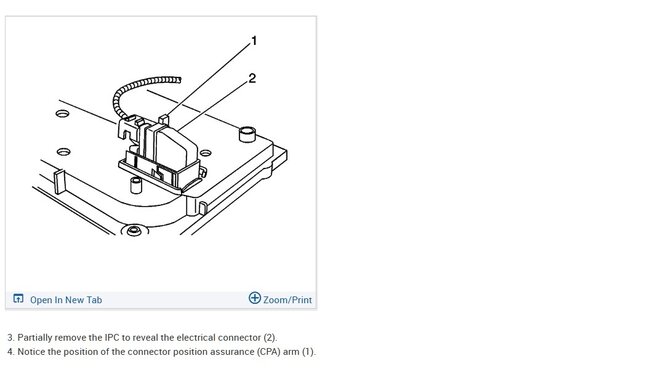 1
2

Open In New Tab
Zoom/Print

3. Partially remove the IPC to reveal the electrical connector (2).
4. Notice the position of the connector position assurance (CPA) arm (1).