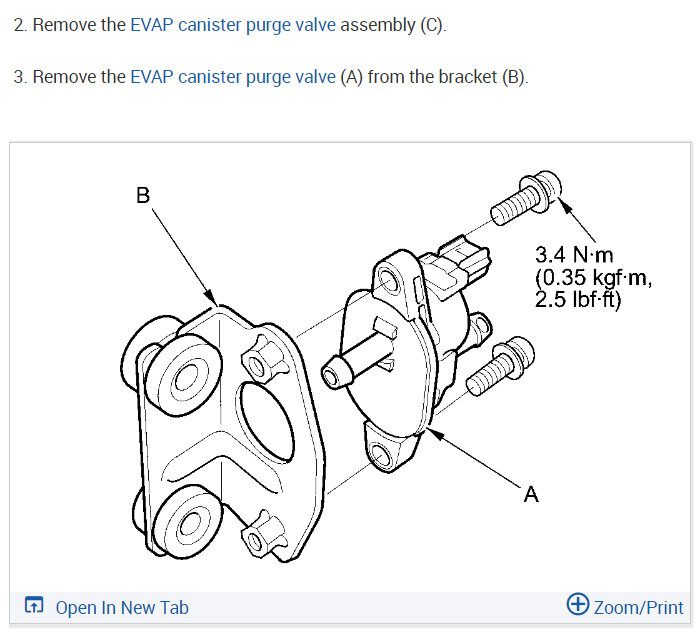 2. Remove the EVAP canister purge valve assembly (C).

3. Remove the EVAP canister purge valve (A) from the bracket (B).

B

3.4 N·m
(0.35 kgf·m,
2.5 lbf·ft)

A

Open In New Tab

Zoom/Print