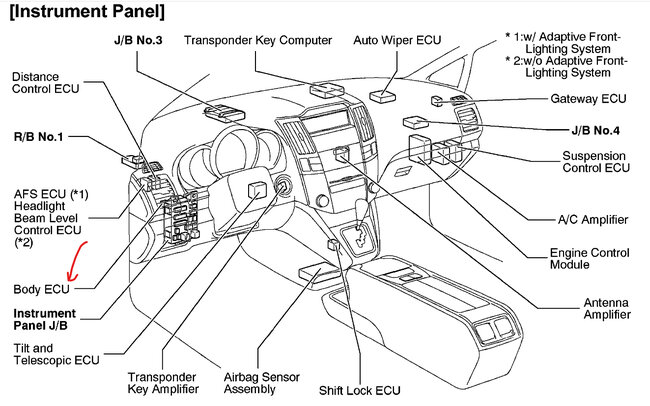 [Instrument Panel]

J/B No.3

Transponder Key Computer

Auto Wiper ECU

* 1:w/ Adaptive Front-Lighting System
* 2:w/o Adaptive Front-Lighting System

Distance Control ECU

Gateway ECU

R/B No.1

J/B No.4

Suspension Control ECU

AFS ECU (*1) Headlight Beam Level Control ECU (*2)

A/C Amplifier

Engine Control Module

Body ECU

Antenna Amplifier

Instrument Panel J/B

Tilt and Telescopic ECU

Transponder Key Amplifier

Airbag Sensor Assembly

Shift Lock ECU