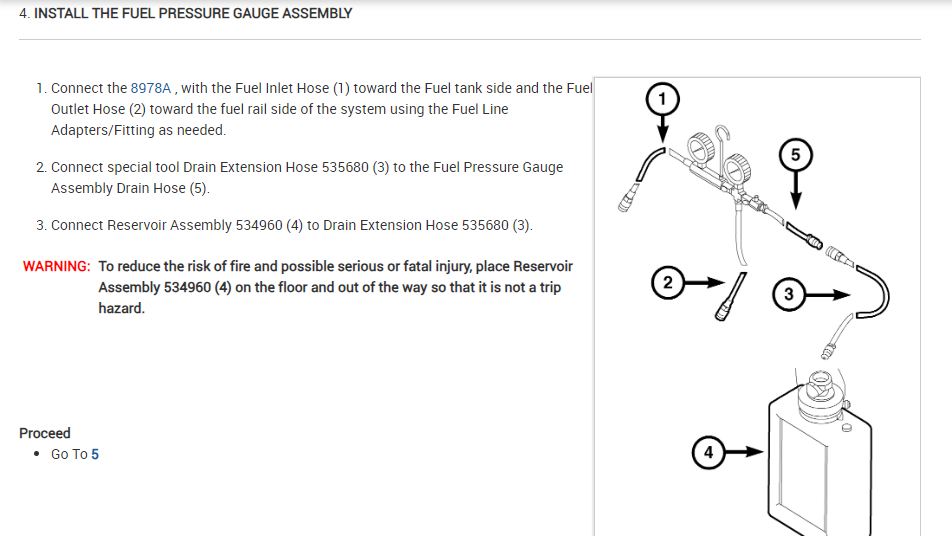 4. INSTALL THE FUEL PRESSURE GAUGE ASSEMBLY

1. Connect the 8978A , with the Fuel Inlet Hose (1) toward the Fuel tank side and the Fuel Outlet Hose (2) toward the fuel rail side of the system using the Fuel Line Adapters/Fitting as needed.

2. Connect special tool Drain Extension Hose 535680 (3) to the Fuel Pressure Gauge Assembly Drain Hose (5).

3. Connect Reservoir Assembly 534960 (4) to Drain Extension Hose 535680 (3).

WARNING: To reduce the risk of fire and possible serious or fatal injury, place Reservoir Assembly 534960 (4) on the floor and out of the way so that it is not a trip hazard.

Proceed
• Go To 5

1
5
2
3
4