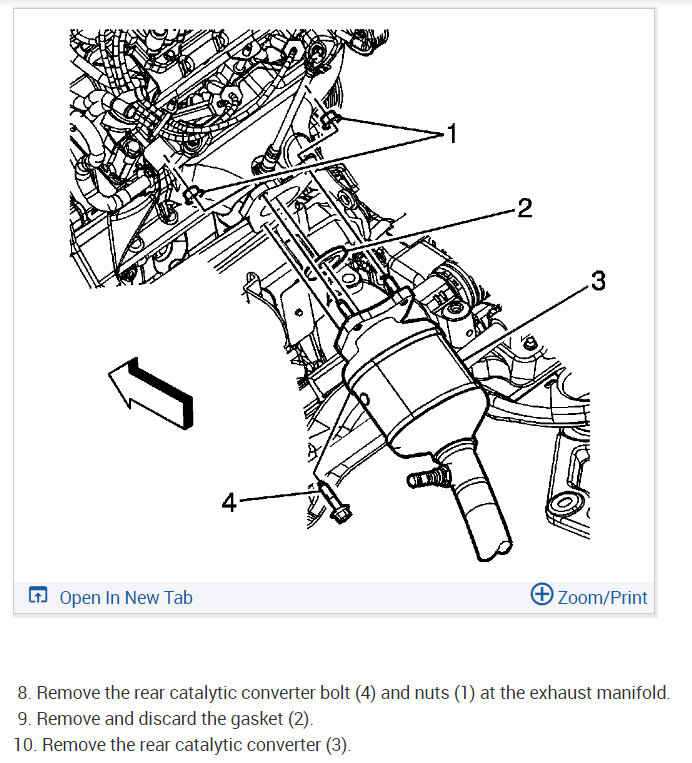 1
2
3
4

Open In New Tab
Zoom/Print

8. Remove the rear catalytic converter bolt (4) and nuts (1) at the exhaust manifold.
9. Remove and discard the gasket (2).
10. Remove the rear catalytic converter (3).