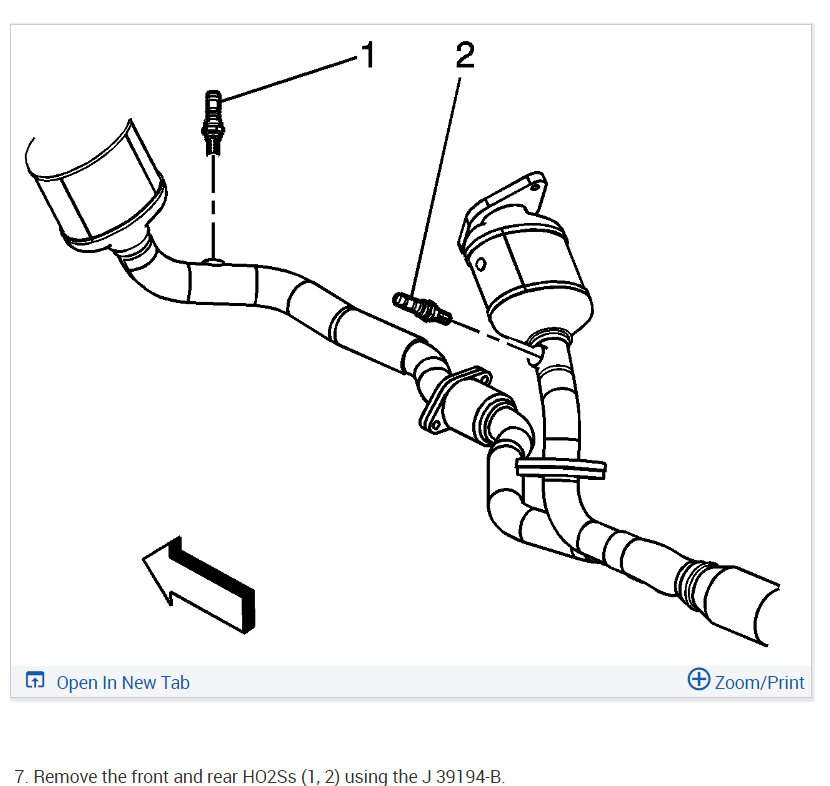 1
2

Open In New Tab
Zoom/Print

7. Remove the front and rear HO2Ss (1, 2) using the J 39194-B.