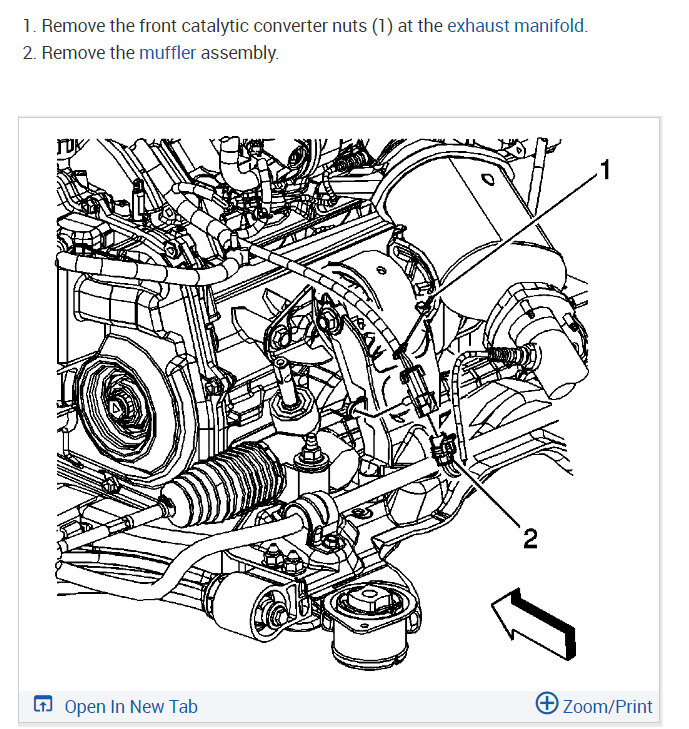 1. Remove the front catalytic converter nuts (1) at the exhaust manifold.
2. Remove the muffler assembly.

1

2

Open In New Tab

Zoom/Print