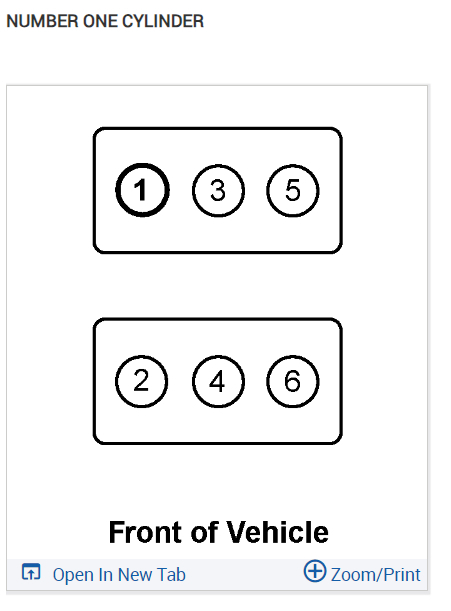 NUMBER ONE CYLINDER

1 3 5

2 4 6

Front of Vehicle

Open In New Tab Zoom/Print