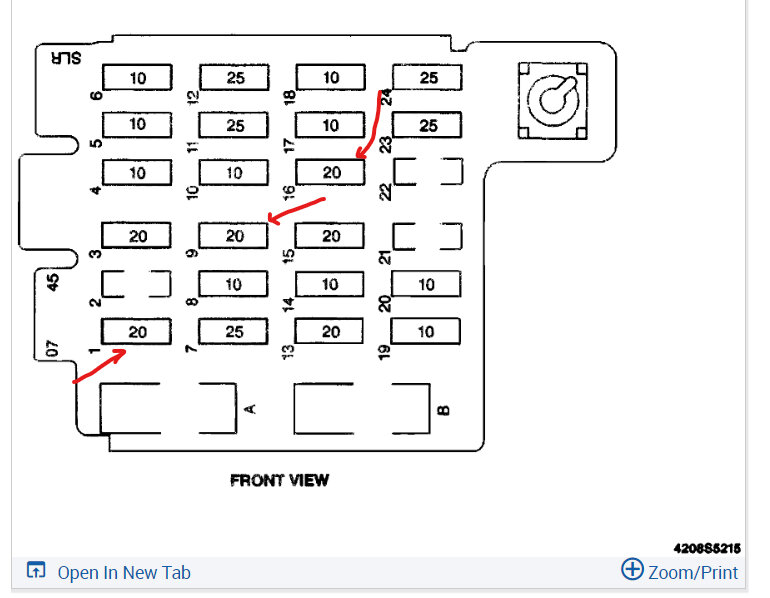 SLR

6 10
12 25
18 10
24 25

5 10
11 25
17 10
23 25

4 10
10 10
16 20
22

3 20
9 20
15 20
21

45
2
8 10
14 10
20 10

07
1 20
7 25
13 20
19 10

A
B

FRONT VIEW

4208S5215

Open In New Tab
Zoom/Print