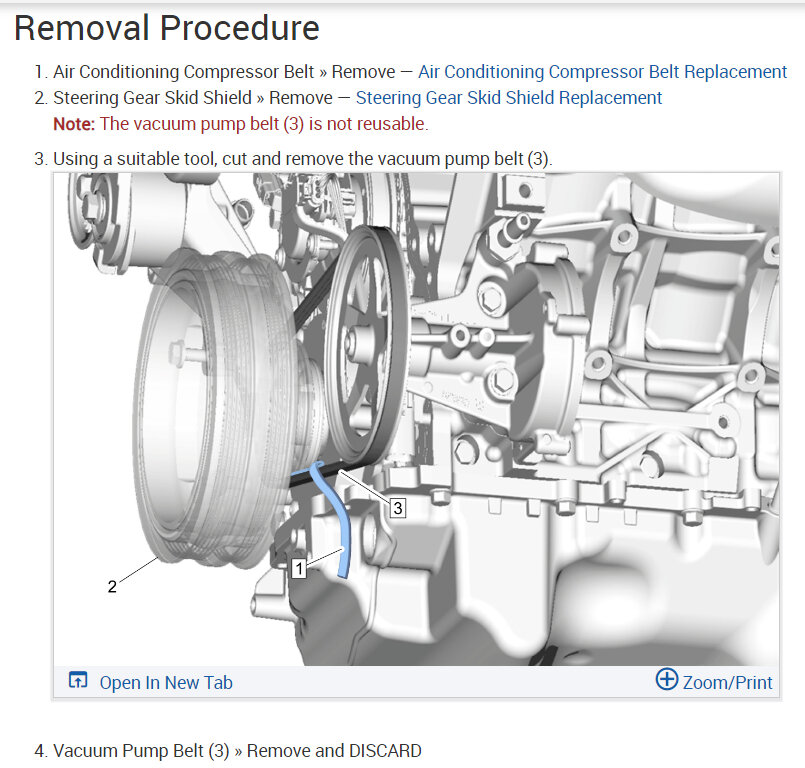 Removal Procedure

1. Air Conditioning Compressor Belt » Remove — Air Conditioning Compressor Belt Replacement
2. Steering Gear Skid Shield » Remove — Steering Gear Skid Shield Replacement
Note: The vacuum pump belt (3) is not reusable.
3. Using a suitable tool, cut and remove the vacuum pump belt (3).

3
1
2

Open In New Tab
Zoom/Print

4. Vacuum Pump Belt (3) » Remove and DISCARD