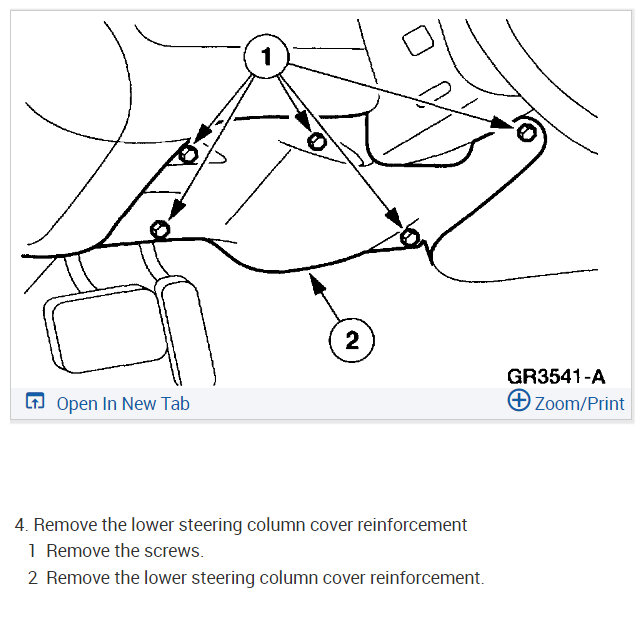 1

2

GR3541-A

Open In New Tab

Zoom/Print

4. Remove the lower steering column cover reinforcement

1 Remove the screws.

2 Remove the lower steering column cover reinforcement.