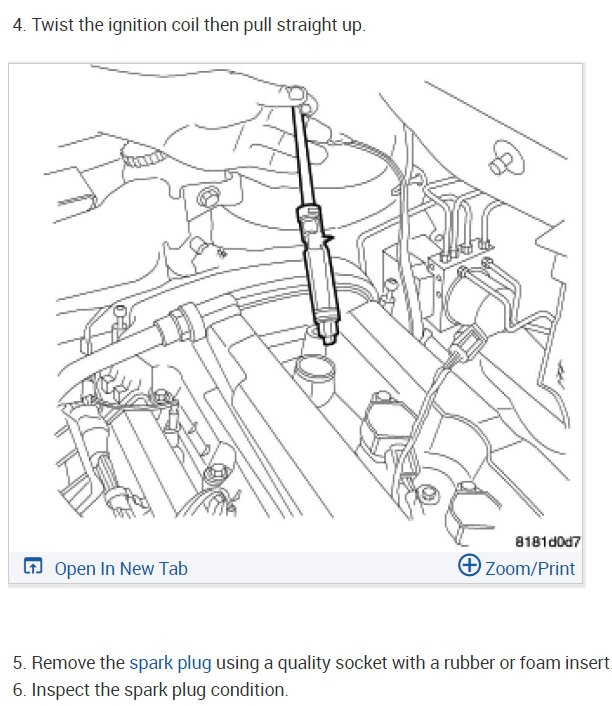 4. Twist the ignition coil then pull straight up.

8181d0d7

Open In New Tab

Zoom/Print

5. Remove the spark plug using a quality socket with a rubber or foam insert.

6. Inspect the spark plug condition.