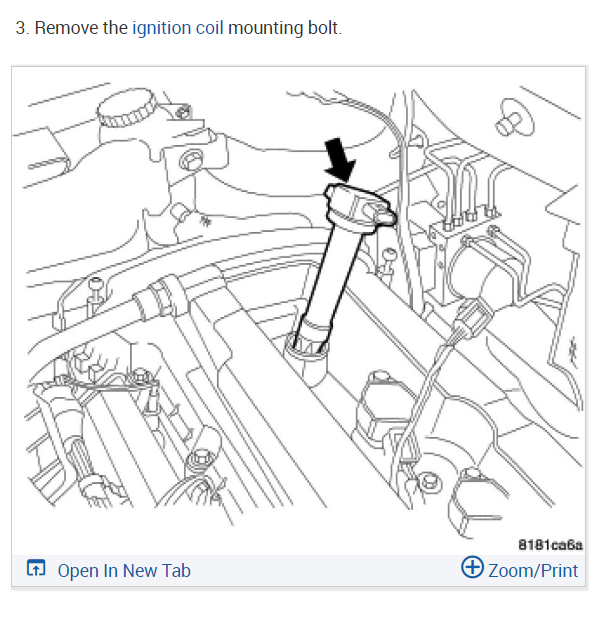 3. Remove the ignition coil mounting bolt.

8181ca6a

Open In New Tab

Zoom/Print