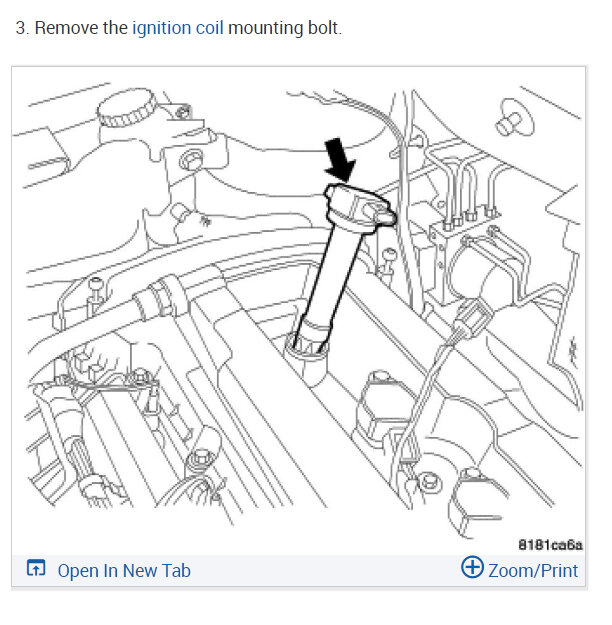 3. Remove the ignition coil mounting bolt.

8181ca6a

Open In New Tab

Zoom/Print