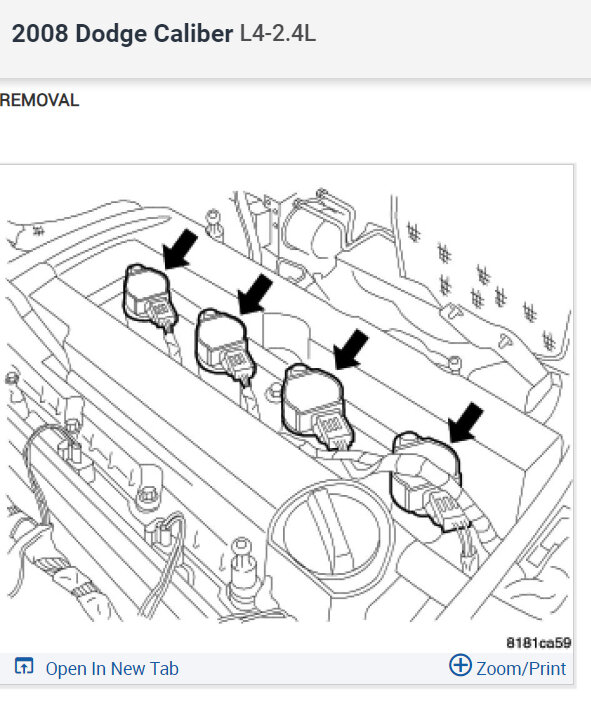 2008 Dodge Caliber L4-2.4L

REMOVAL

8181ca59

Open In New Tab

Zoom/Print