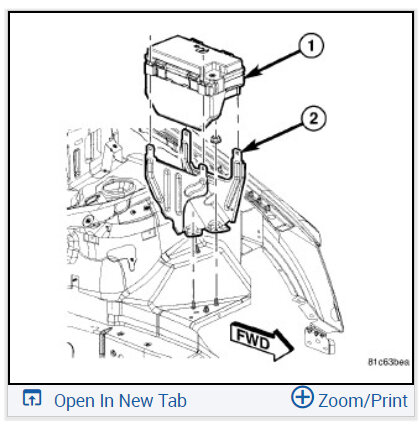 1
2
FWD
81c63bea
Open In New Tab
Zoom/Print