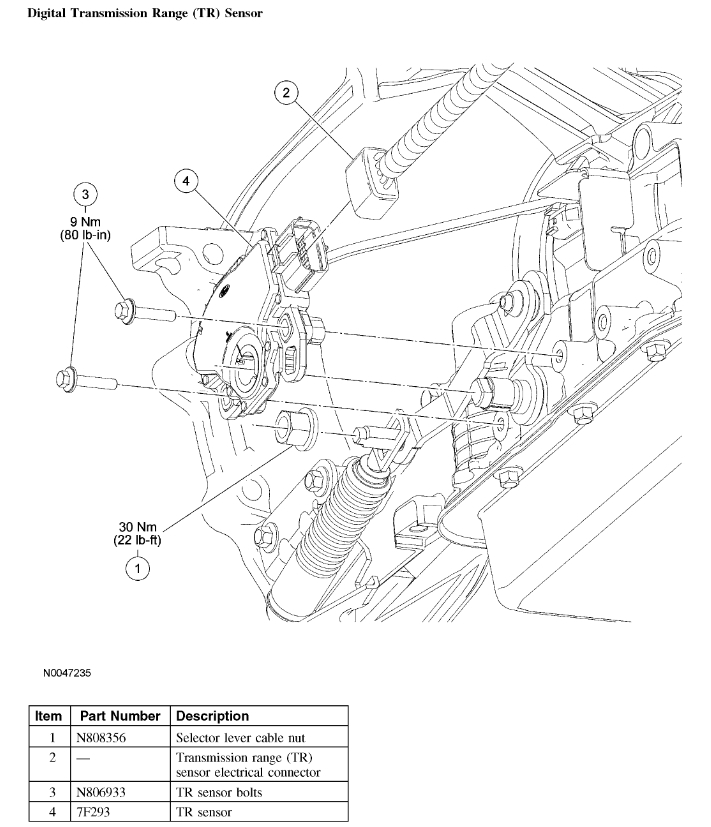 Digital Transmission Range (TR) Sensor

2

4

3
9 Nm
(80 lb-in)

30 Nm
(22 lb-ft)
1

N0047235

| Item | Part Number | Description |
|---|---|---|
| 1 | N808356 | Selector lever cable nut |
| 2 | — | Transmission range (TR) sensor electrical connector |
| 3 | N806933 | TR sensor bolts |
| 4 | 7F293 | TR sensor |