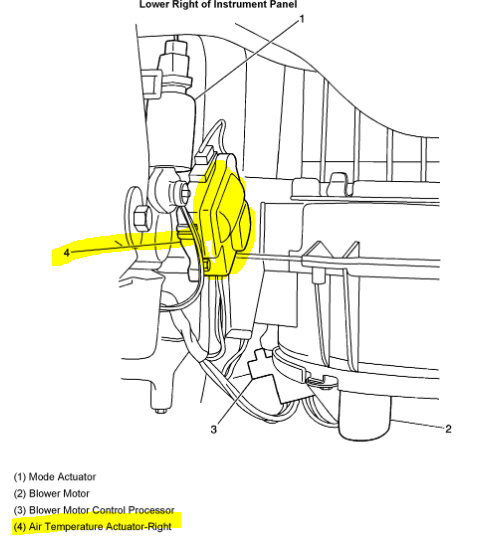 Lower Right of Instrument Panel

1

4

3

2

(1) Mode Actuator

(2) Blower Motor

(3) Blower Motor Control Processor

(4) Air Temperature Actuator-Right