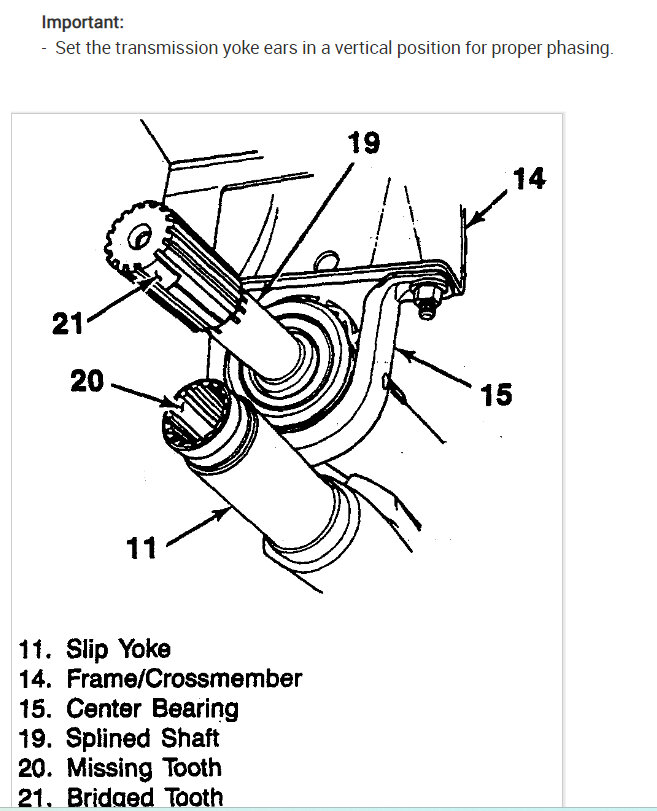 Important:
- Set the transmission yoke ears in a vertical position for proper phasing.

19
14
21
20
15
11

11. Slip Yoke
14. Frame/Crossmember
15. Center Bearing
19. Splined Shaft
20. Missing Tooth
21. Bridged Tooth