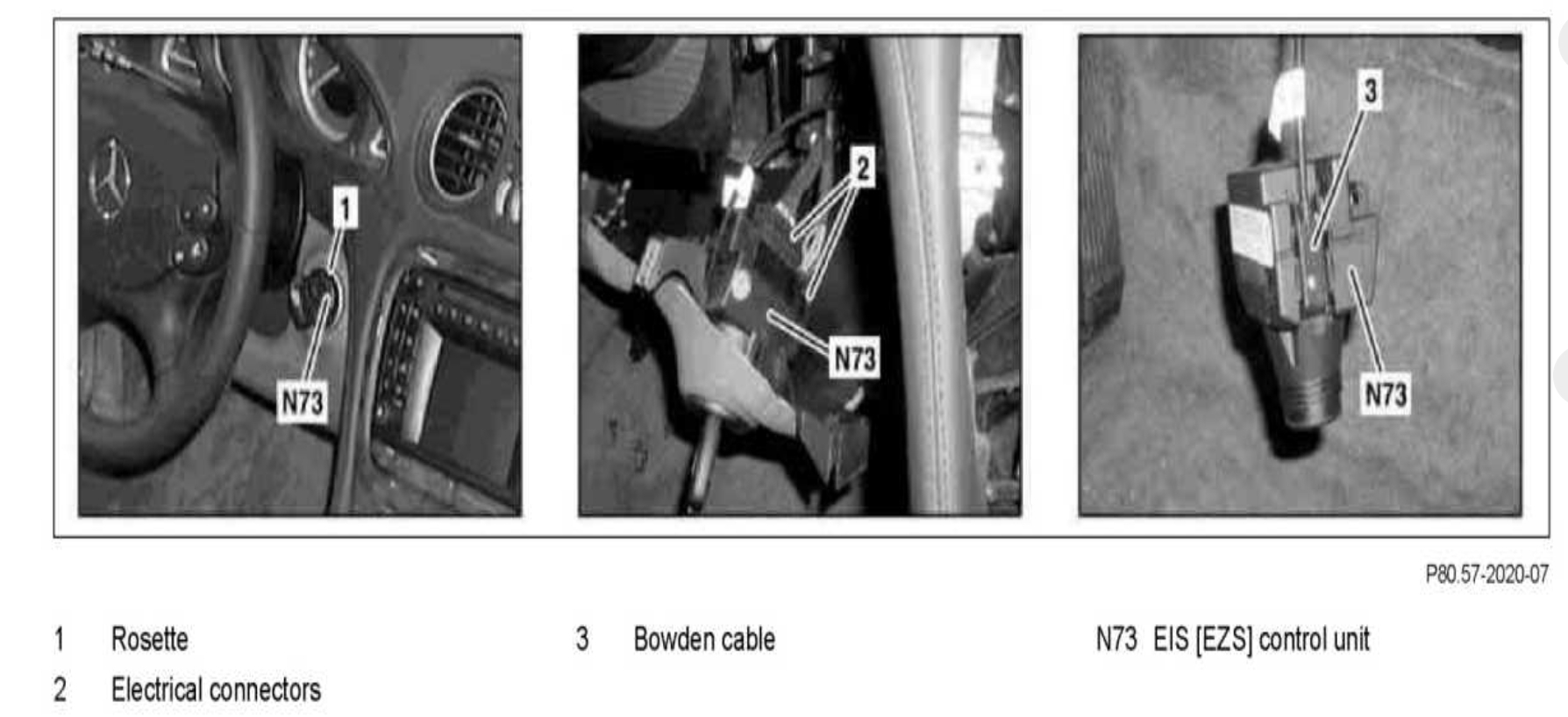 1

N73

2

N73

3

N73

P80.57-2020-07

1 Rosette

2 Electrical connectors

3 Bowden cable

N73 EIS [EZS] control unit