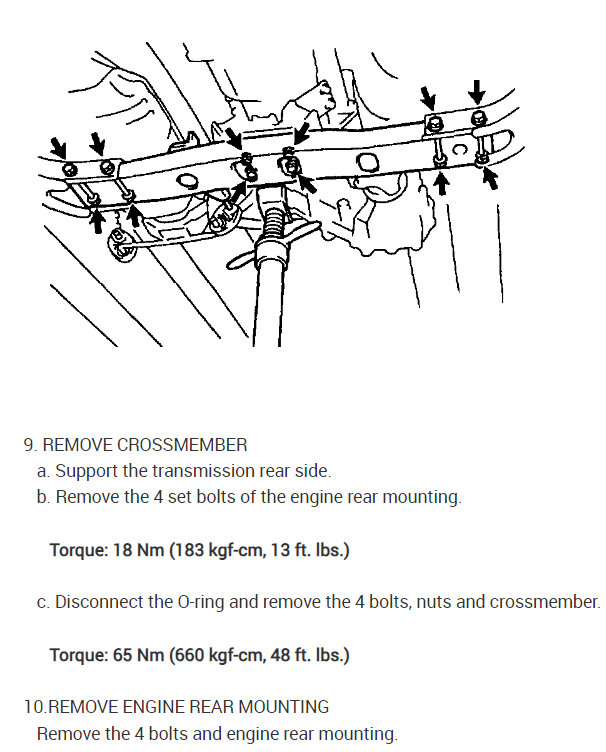 9. REMOVE CROSSMEMBER

a. Support the transmission rear side.

b. Remove the 4 set bolts of the engine rear mounting.

Torque: 18 Nm (183 kgf-cm, 13 ft. lbs.)

c. Disconnect the O-ring and remove the 4 bolts, nuts and crossmember.

Torque: 65 Nm (660 kgf-cm, 48 ft. lbs.)

10.REMOVE ENGINE REAR MOUNTING

Remove the 4 bolts and engine rear mounting.