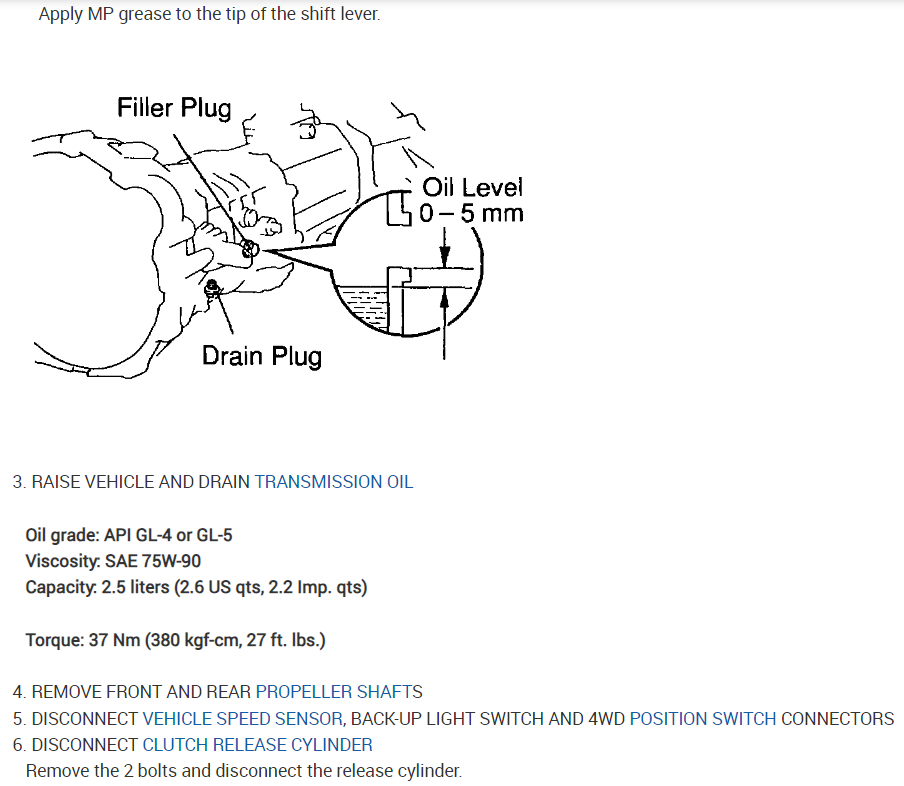 Apply MP grease to the tip of the shift lever.

Filler Plug

Oil Level
0 – 5 mm

Drain Plug

3. RAISE VEHICLE AND DRAIN TRANSMISSION OIL

Oil grade: API GL-4 or GL-5
Viscosity: SAE 75W-90
Capacity: 2.5 liters (2.6 US qts, 2.2 Imp. qts)

Torque: 37 Nm (380 kgf-cm, 27 ft. lbs.)

4. REMOVE FRONT AND REAR PROPELLER SHAFTS
5. DISCONNECT VEHICLE SPEED SENSOR, BACK-UP LIGHT SWITCH AND 4WD POSITION SWITCH CONNECTORS
6. DISCONNECT CLUTCH RELEASE CYLINDER
Remove the 2 bolts and disconnect the release cylinder.