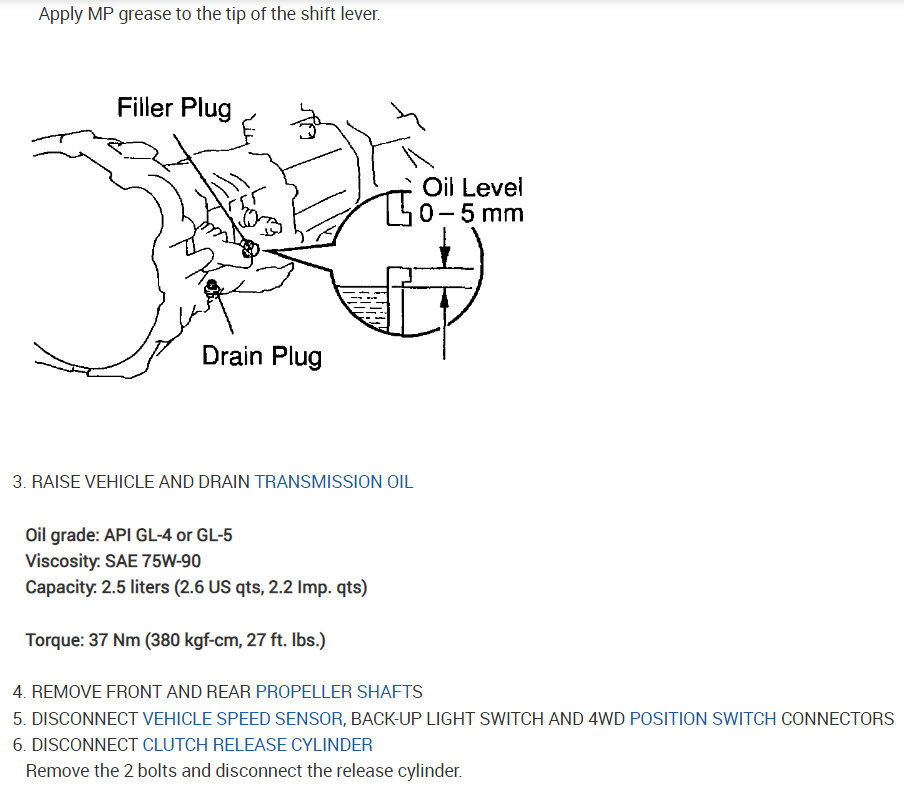 Apply MP grease to the tip of the shift lever.

Filler Plug

Oil Level
0 – 5 mm

Drain Plug

3. RAISE VEHICLE AND DRAIN TRANSMISSION OIL

Oil grade: API GL-4 or GL-5
Viscosity: SAE 75W-90
Capacity: 2.5 liters (2.6 US qts, 2.2 Imp. qts)

Torque: 37 Nm (380 kgf-cm, 27 ft. lbs.)

4. REMOVE FRONT AND REAR PROPELLER SHAFTS
5. DISCONNECT VEHICLE SPEED SENSOR, BACK-UP LIGHT SWITCH AND 4WD POSITION SWITCH CONNECTORS
6. DISCONNECT CLUTCH RELEASE CYLINDER
Remove the 2 bolts and disconnect the release cylinder.