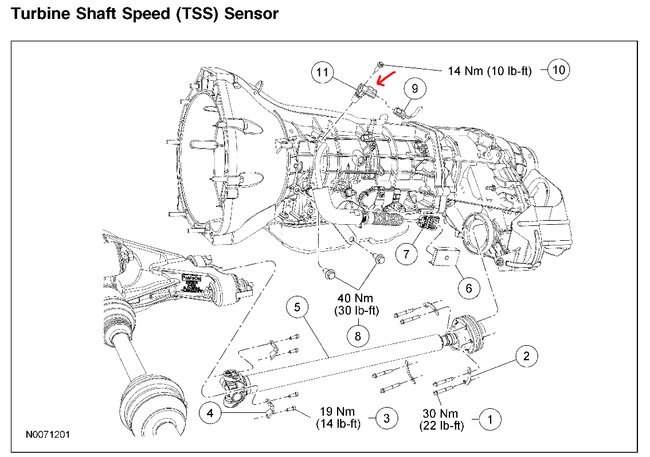 Turbine Shaft Speed (TSS) Sensor

11

14 Nm (10 lb-ft)

10

9

7

6

40 Nm
(30 lb-ft)

8

5

2

4

19 Nm
(14 lb-ft)

3

30 Nm
(22 lb-ft)

1

N0071201