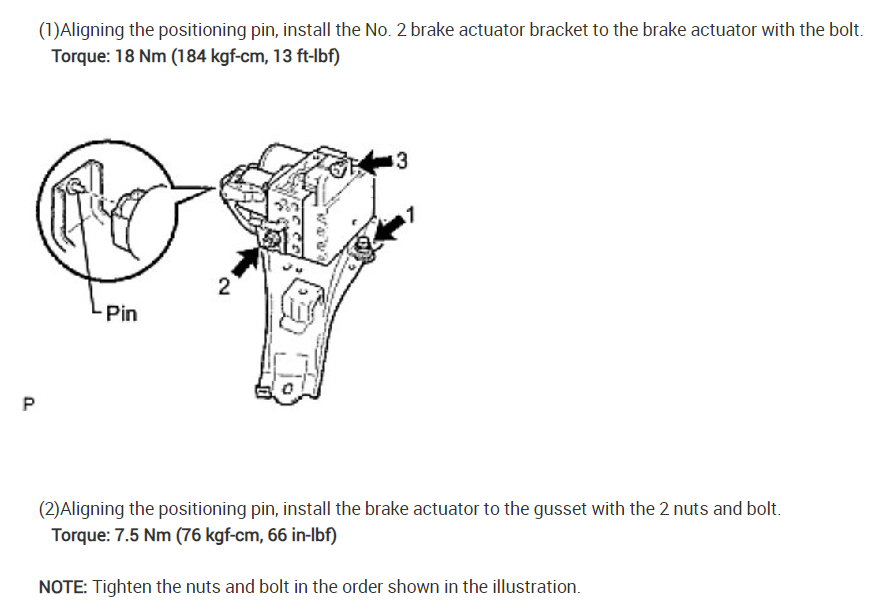 (1)Aligning the positioning pin, install the No. 2 brake actuator bracket to the brake actuator with the bolt.
Torque: 18 Nm (184 kgf-cm, 13 ft-lbf)

3
1
2
Pin

P

(2)Aligning the positioning pin, install the brake actuator to the gusset with the 2 nuts and bolt.
Torque: 7.5 Nm (76 kgf-cm, 66 in-lbf)

NOTE: Tighten the nuts and bolt in the order shown in the illustration.