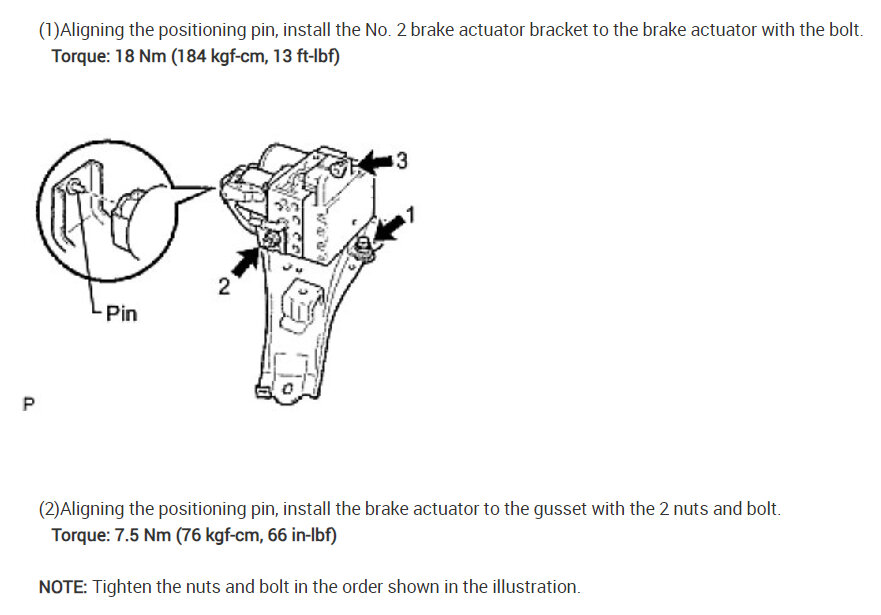 (1)Aligning the positioning pin, install the No. 2 brake actuator bracket to the brake actuator with the bolt.
Torque: 18 Nm (184 kgf-cm, 13 ft-lbf)

3
1
2
Pin

P

(2)Aligning the positioning pin, install the brake actuator to the gusset with the 2 nuts and bolt.
Torque: 7.5 Nm (76 kgf-cm, 66 in-lbf)

NOTE: Tighten the nuts and bolt in the order shown in the illustration.