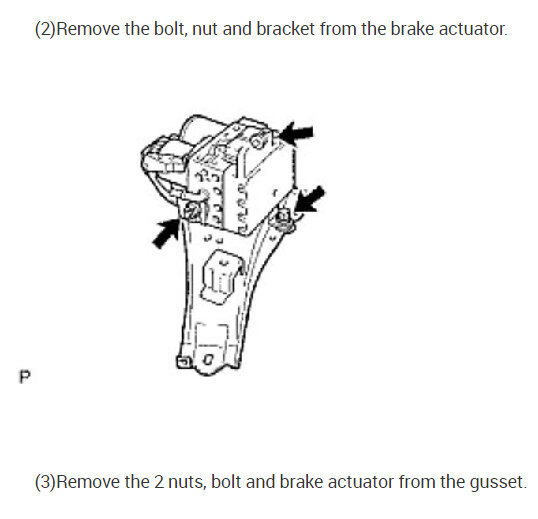 (2)Remove the bolt, nut and bracket from the brake actuator.

P

(3)Remove the 2 nuts, bolt and brake actuator from the gusset.