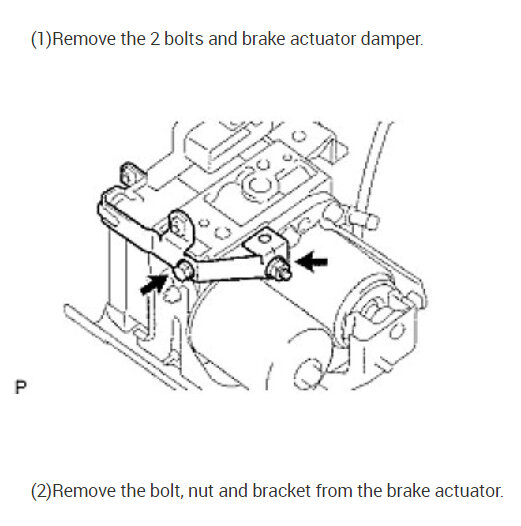 (1)Remove the 2 bolts and brake actuator damper.

P

(2)Remove the bolt, nut and bracket from the brake actuator.