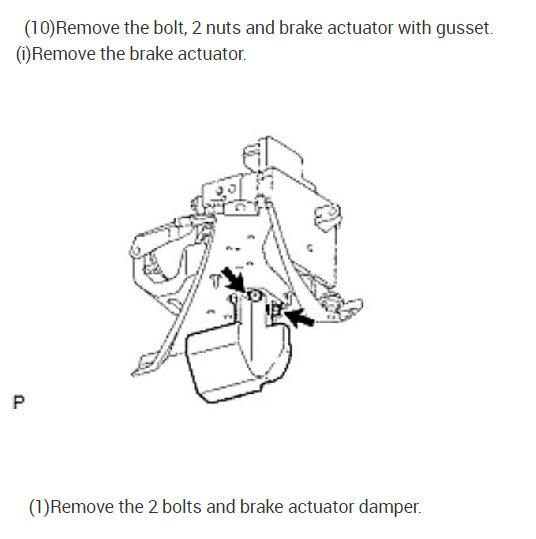 (10)Remove the bolt, 2 nuts and brake actuator with gusset.
(i)Remove the brake actuator.

P

(1)Remove the 2 bolts and brake actuator damper.