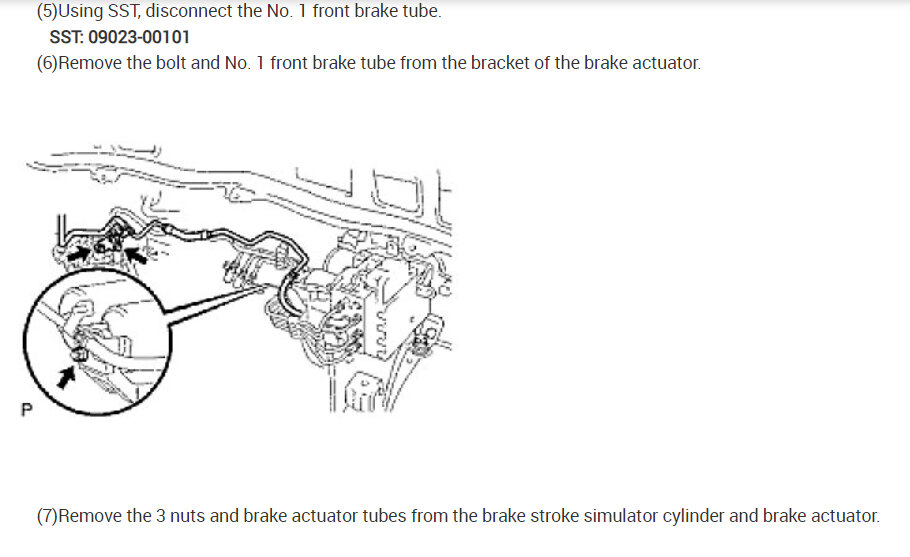 (5)Using SST, disconnect the No. 1 front brake tube.
SST: 09023-00101
(6)Remove the bolt and No. 1 front brake tube from the bracket of the brake actuator.

P

(7)Remove the 3 nuts and brake actuator tubes from the brake stroke simulator cylinder and brake actuator.