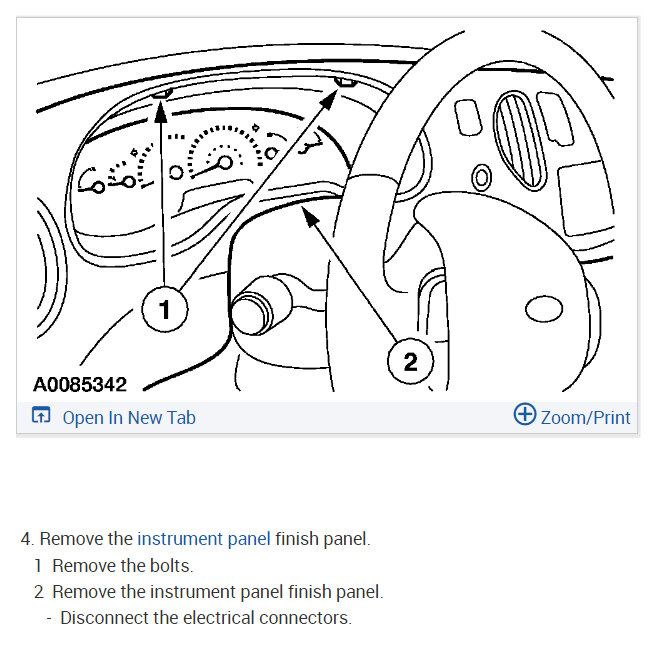 1

2

A0085342

Open In New Tab

Zoom/Print

4. Remove the instrument panel finish panel.

1 Remove the bolts.

2 Remove the instrument panel finish panel.

- Disconnect the electrical connectors.