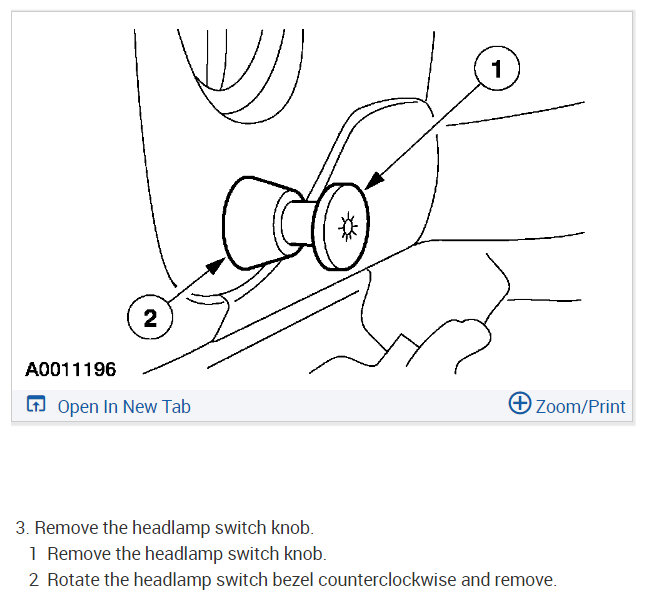 1

2

A0011196

Open In New Tab

Zoom/Print

3. Remove the headlamp switch knob.

1 Remove the headlamp switch knob.

2 Rotate the headlamp switch bezel counterclockwise and remove.