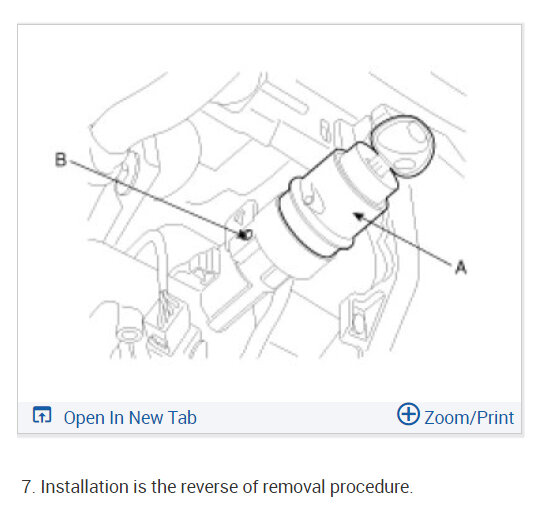 B

A

Open In New Tab

Zoom/Print

7. Installation is the reverse of removal procedure.