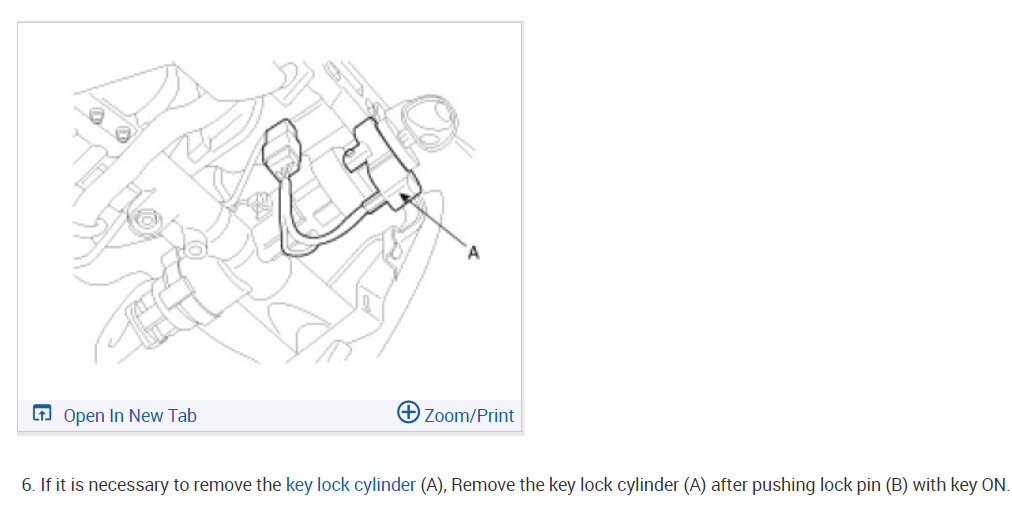 A

Open In New Tab

Zoom/Print

6. If it is necessary to remove the key lock cylinder (A), Remove the key lock cylinder (A) after pushing lock pin (B) with key ON.