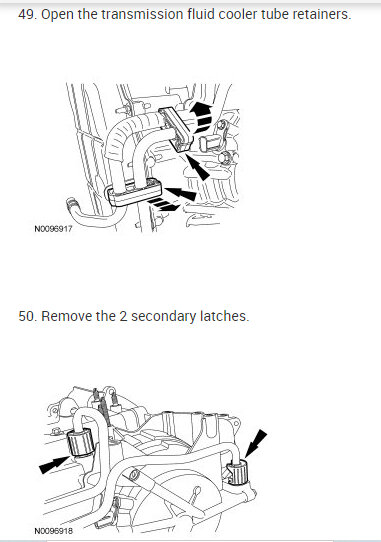 49. Open the transmission fluid cooler tube retainers.

N0096917

50. Remove the 2 secondary latches.

N0096918