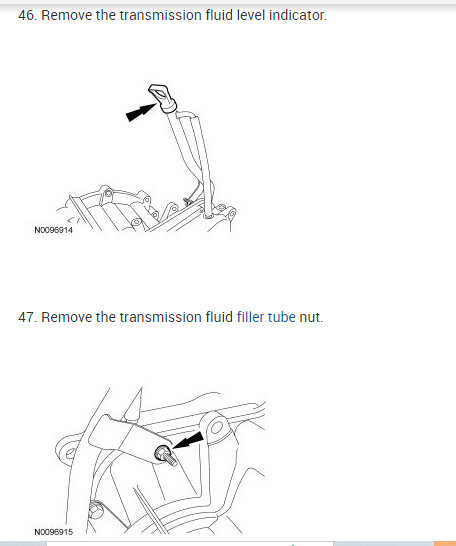 46. Remove the transmission fluid level indicator.

N0096914

47. Remove the transmission fluid filler tube nut.

N0096915