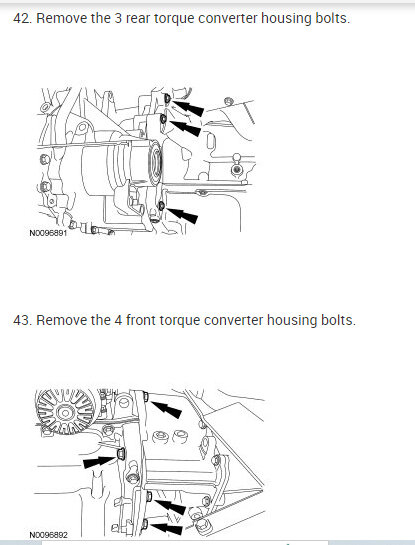 42. Remove the 3 rear torque converter housing bolts.

N0096891

43. Remove the 4 front torque converter housing bolts.

N0096892