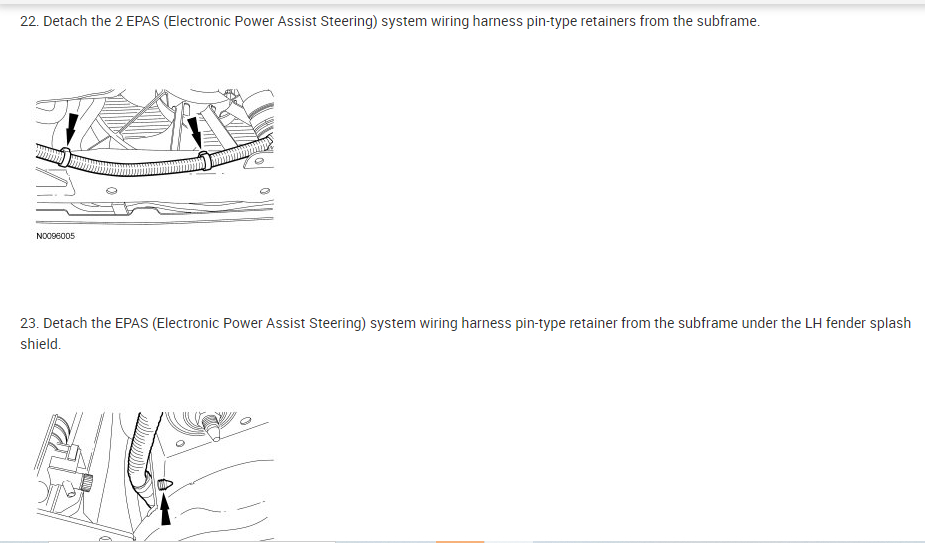 22. Detach the 2 EPAS (Electronic Power Assist Steering) system wiring harness pin-type retainers from the subframe.

N0096005

23. Detach the EPAS (Electronic Power Assist Steering) system wiring harness pin-type retainer from the subframe under the LH fender splash shield.