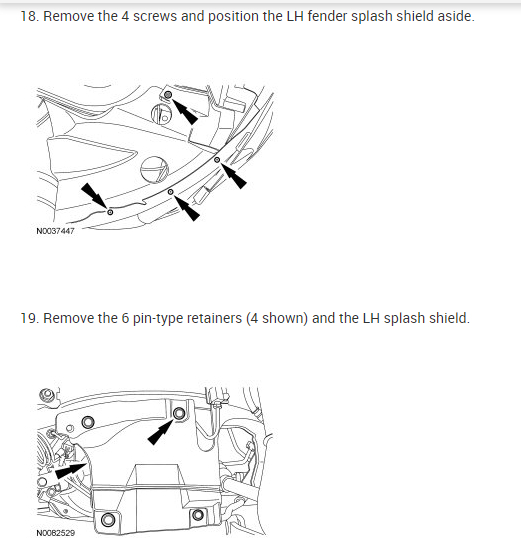 18. Remove the 4 screws and position the LH fender splash shield aside.

N0037447

19. Remove the 6 pin-type retainers (4 shown) and the LH splash shield.

N0082529