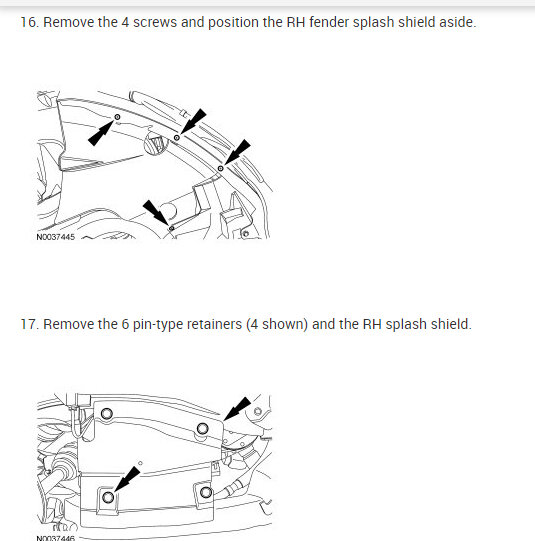 16. Remove the 4 screws and position the RH fender splash shield aside.

N0037445

17. Remove the 6 pin-type retainers (4 shown) and the RH splash shield.

N0037446