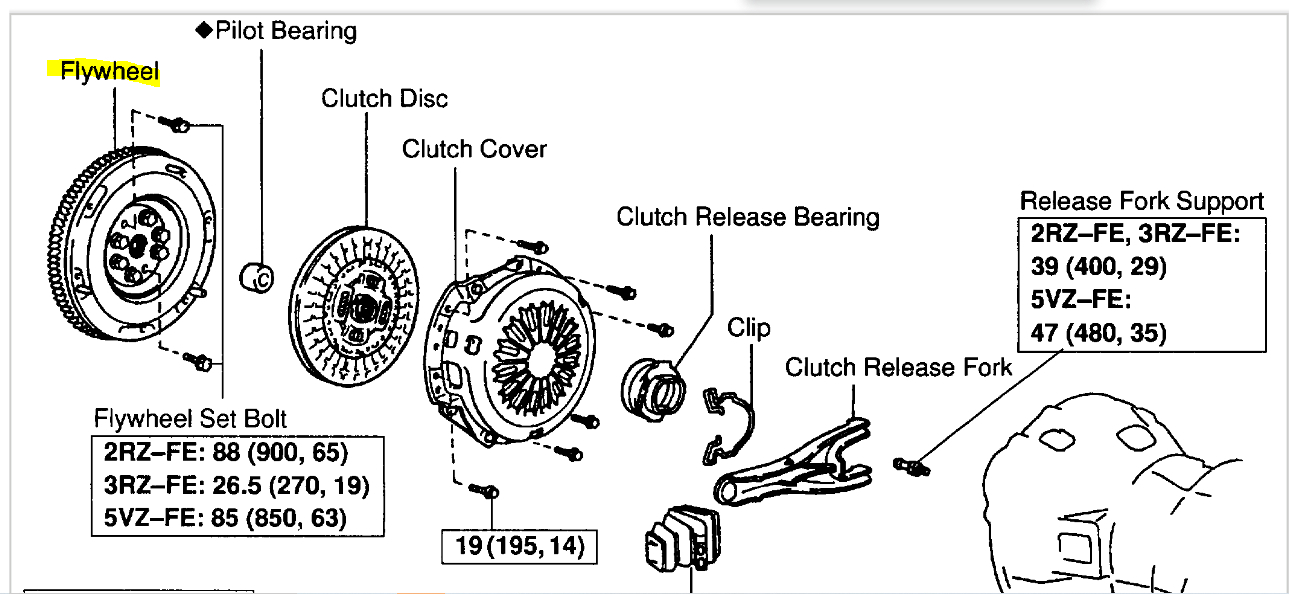 ◆Pilot Bearing

Flywheel

Clutch Disc

Clutch Cover

Clutch Release Bearing

Release Fork Support
2RZ–FE, 3RZ–FE:
39 (400, 29)
5VZ–FE:
47 (480, 35)

Clip

Clutch Release Fork

Flywheel Set Bolt
2RZ–FE: 88 (900, 65)
3RZ–FE: 26.5 (270, 19)
5VZ–FE: 85 (850, 63)

19 (195, 14)