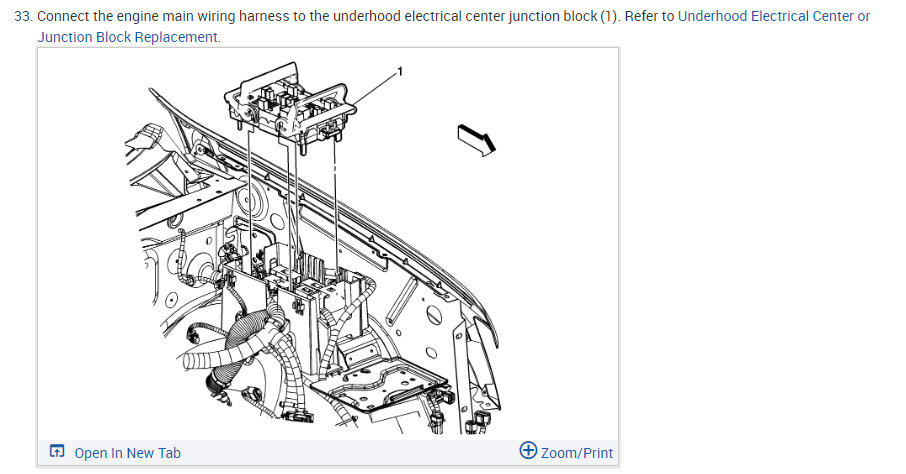 33. Connect the engine main wiring harness to the underhood electrical center junction block (1). Refer to Underhood Electrical Center or Junction Block Replacement.

1

Open In New Tab

Zoom/Print