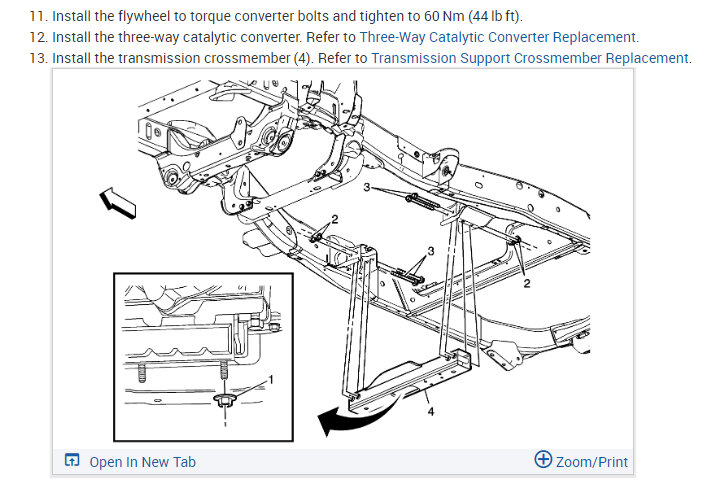 11. Install the flywheel to torque converter bolts and tighten to 60 Nm (44 lb ft).
12. Install the three-way catalytic converter. Refer to Three-Way Catalytic Converter Replacement.
13. Install the transmission crossmember (4). Refer to Transmission Support Crossmember Replacement.

3
2
3
2
1
4

Open In New Tab
Zoom/Print