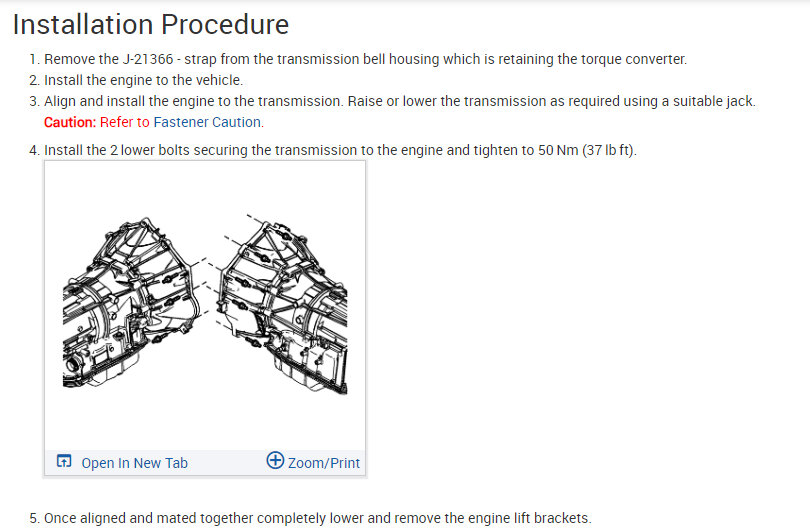 Installation Procedure

1. Remove the J-21366 - strap from the transmission bell housing which is retaining the torque converter.
2. Install the engine to the vehicle.
3. Align and install the engine to the transmission. Raise or lower the transmission as required using a suitable jack.
Caution: Refer to Fastener Caution.
4. Install the 2 lower bolts securing the transmission to the engine and tighten to 50 Nm (37 lb ft).

Open In New Tab
Zoom/Print

5. Once aligned and mated together completely lower and remove the engine lift brackets.