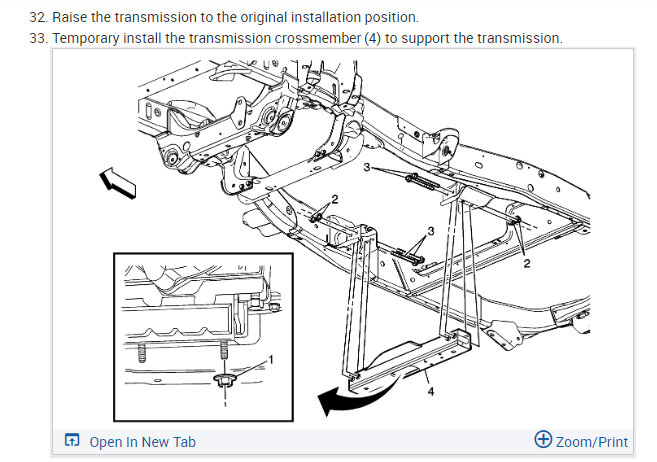 32. Raise the transmission to the original installation position.

33. Temporary install the transmission crossmember (4) to support the transmission.

3
2
3
2
1
4

Open In New Tab

Zoom/Print