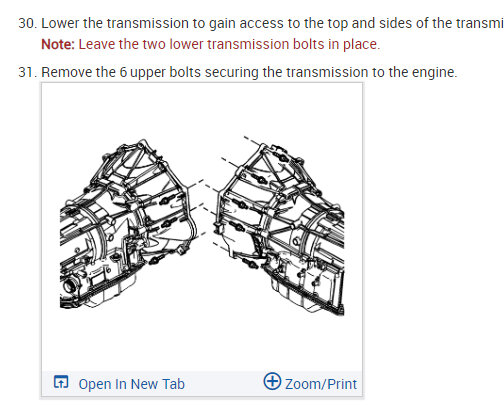 30. Lower the transmission to gain access to the top and sides of the transmi

Note: Leave the two lower transmission bolts in place.

31. Remove the 6 upper bolts securing the transmission to the engine.

Open In New Tab

Zoom/Print