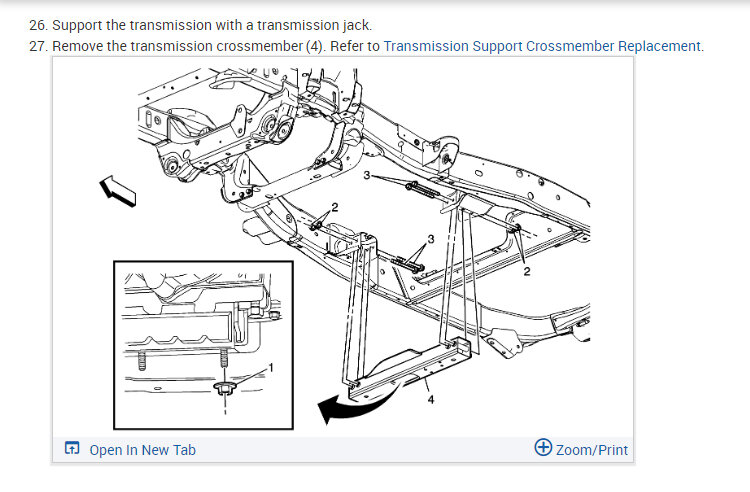 26. Support the transmission with a transmission jack.
27. Remove the transmission crossmember (4). Refer to Transmission Support Crossmember Replacement.

3
2
3
2
1
4

Open In New Tab
Zoom/Print