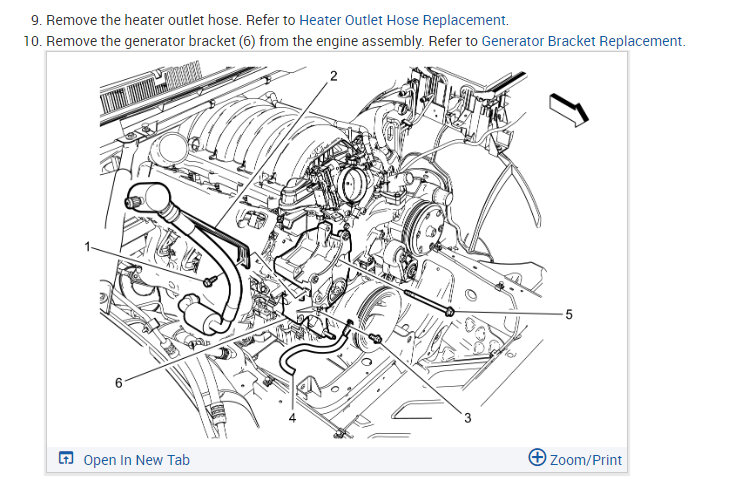 9. Remove the heater outlet hose. Refer to Heater Outlet Hose Replacement.

10. Remove the generator bracket (6) from the engine assembly. Refer to Generator Bracket Replacement.

2

1

5

6

4

3

Open In New Tab

Zoom/Print